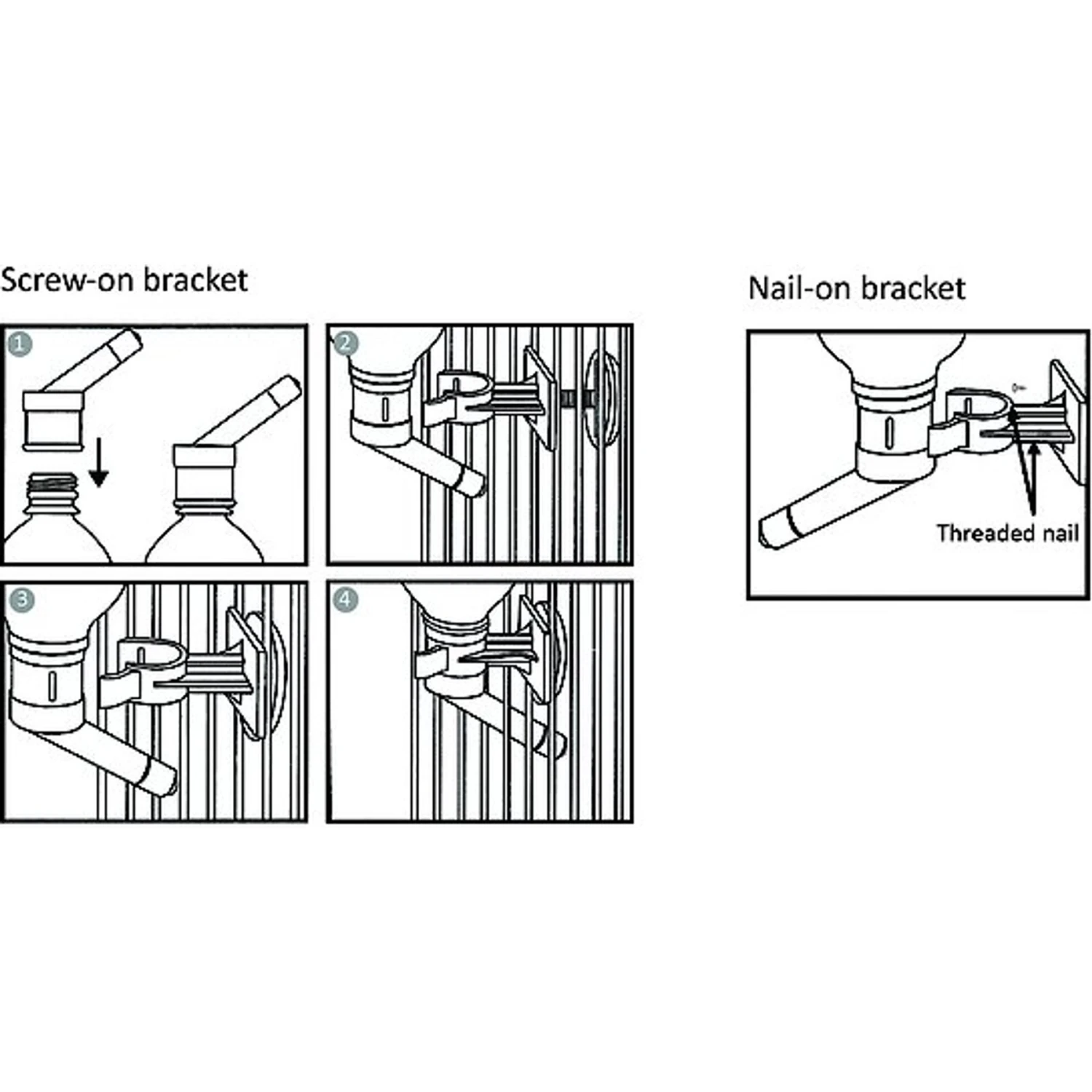 Screw-on bracket

1

2

3

4

Nail-on bracket

Threaded nail