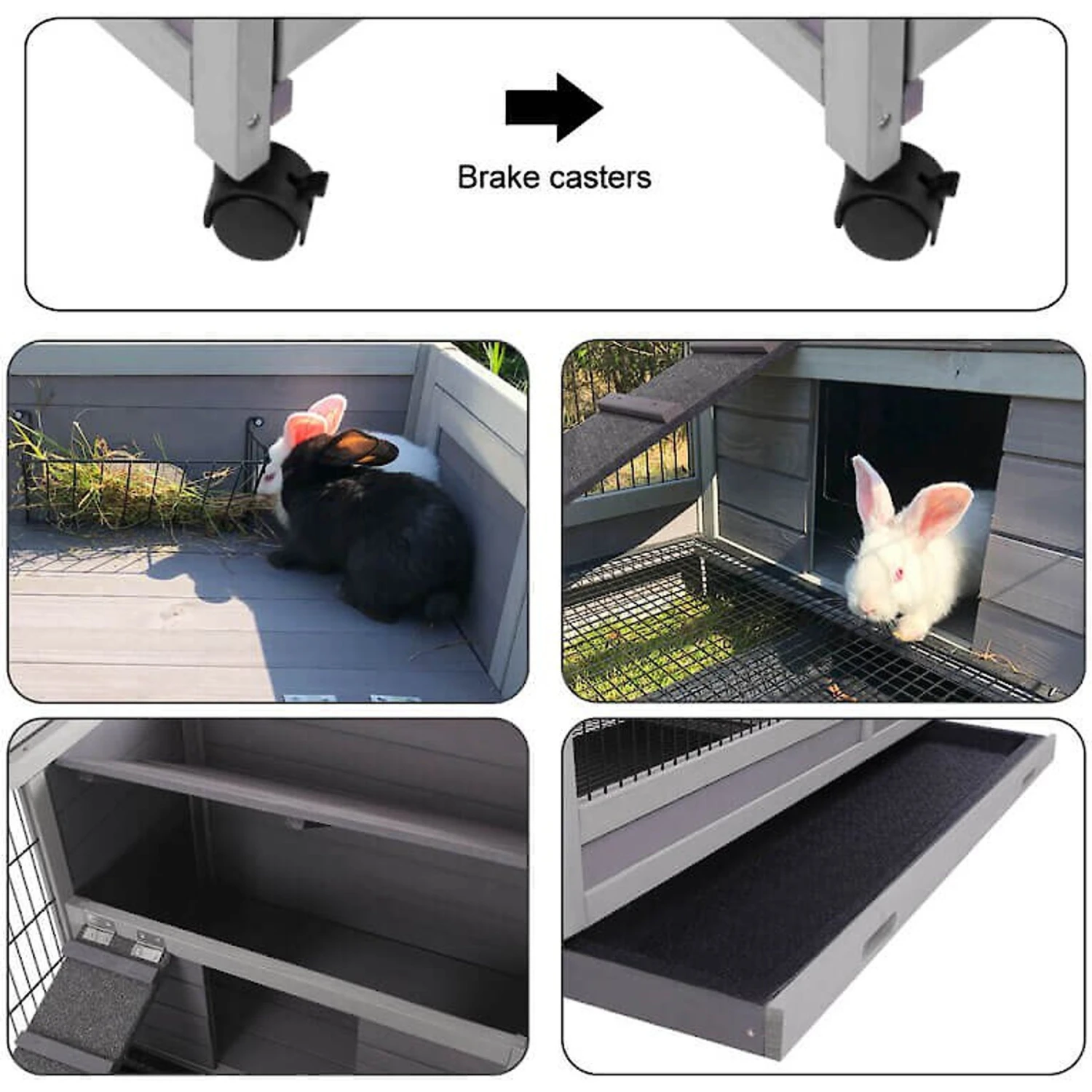 Brake casters