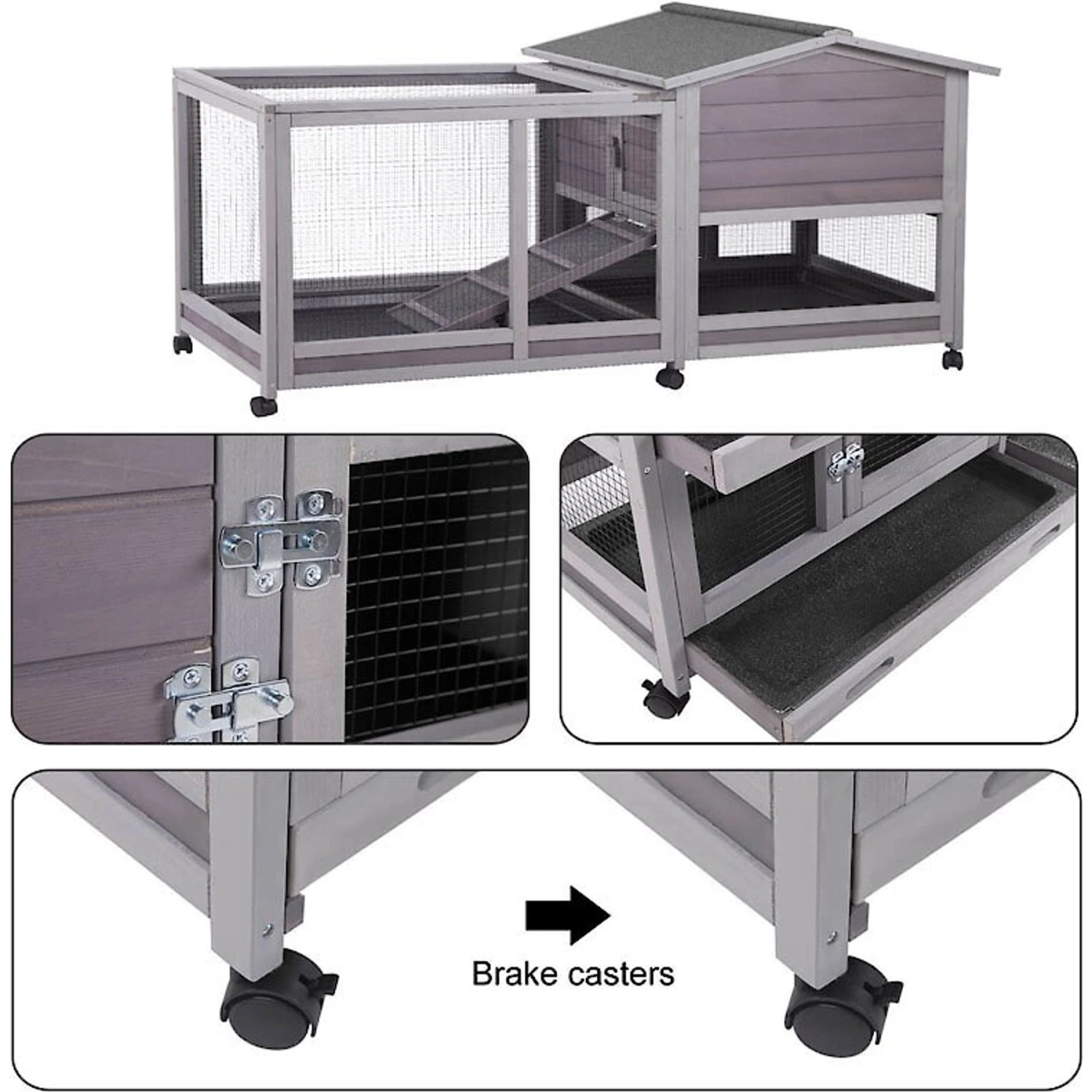 Brake casters