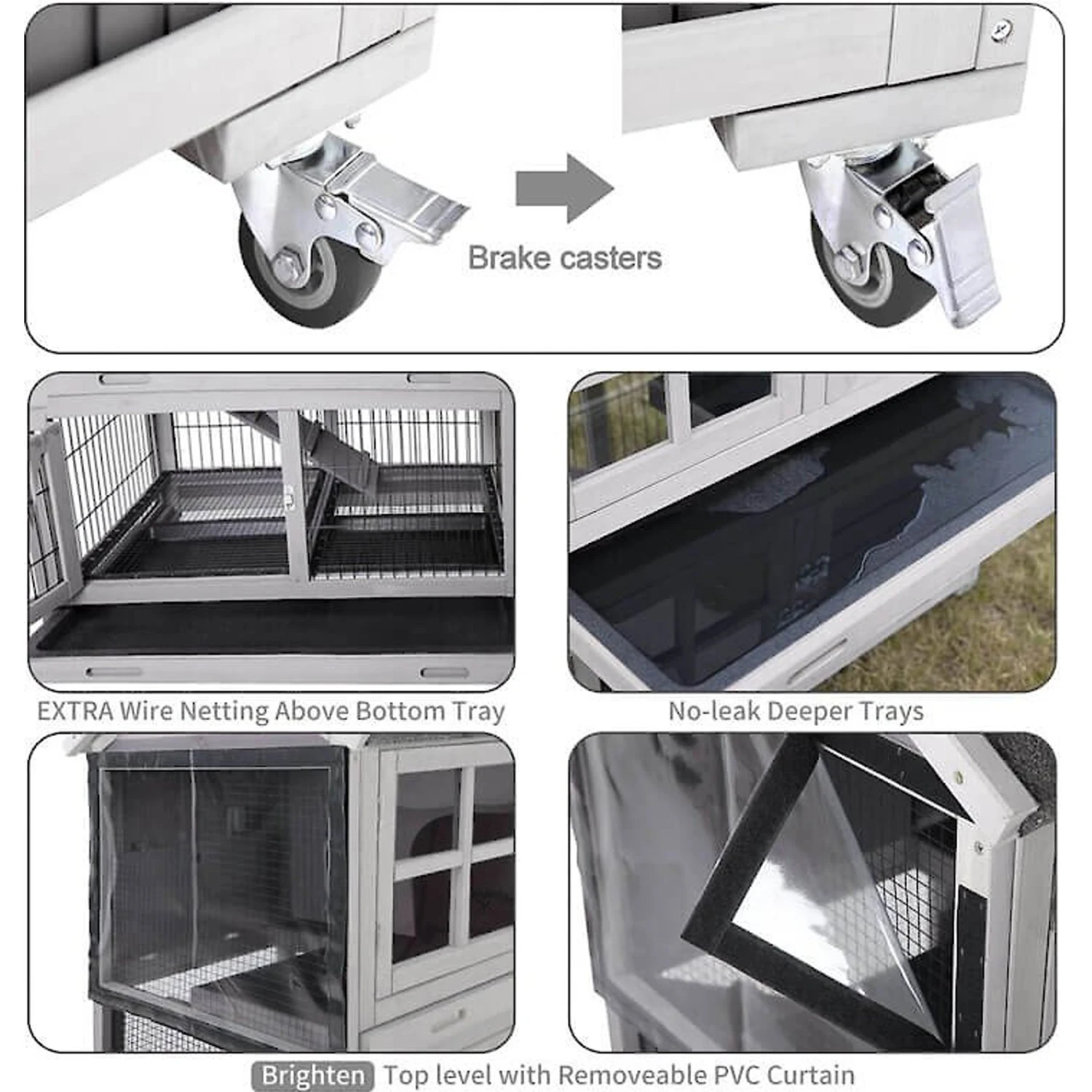 Brake casters

EXTRA Wire Netting Above Bottom Tray

No-leak Deeper Trays

Brighten Top level with Removeable PVC Curtain