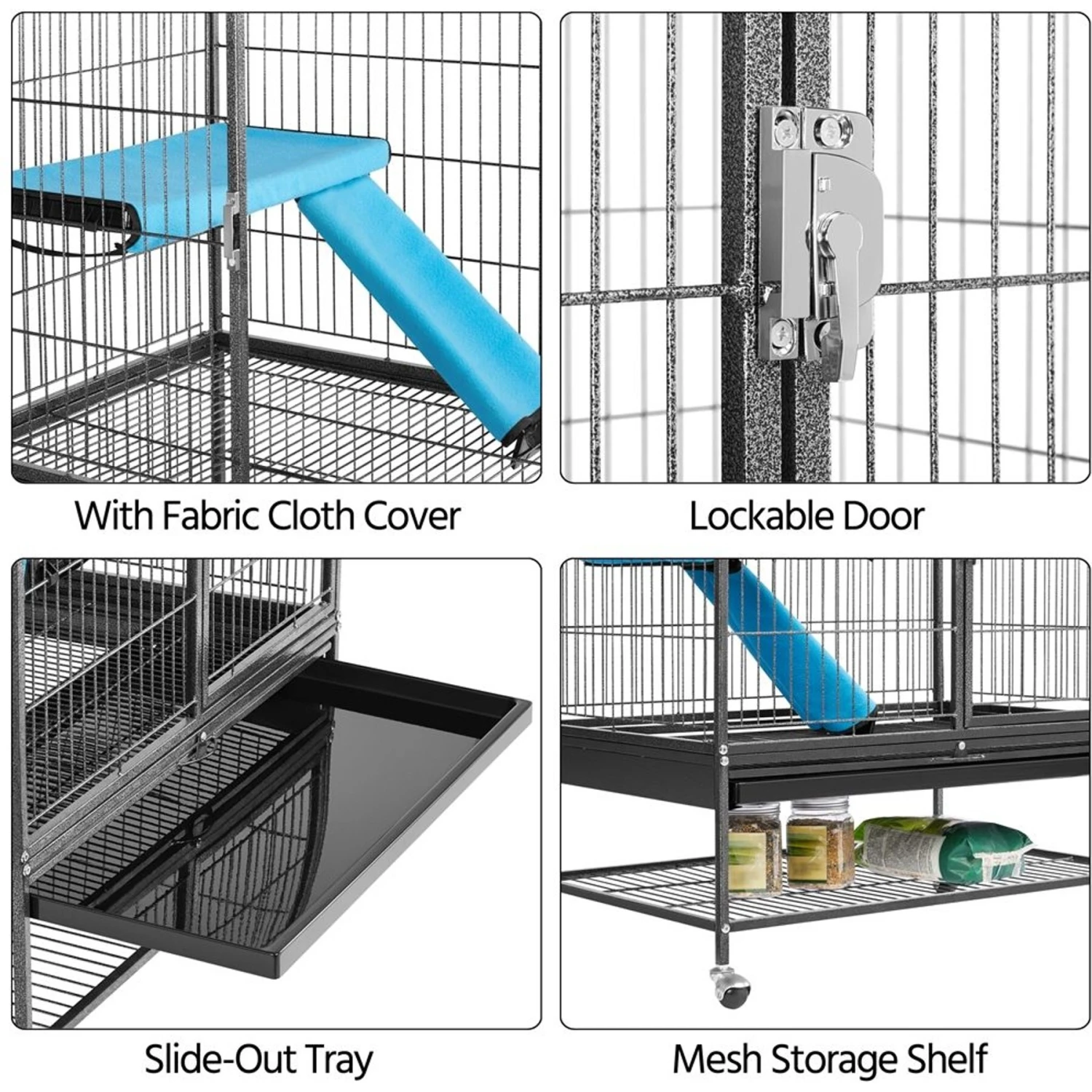 With Fabric Cloth Cover

Lockable Door

Slide-Out Tray

Mesh Storage Shelf