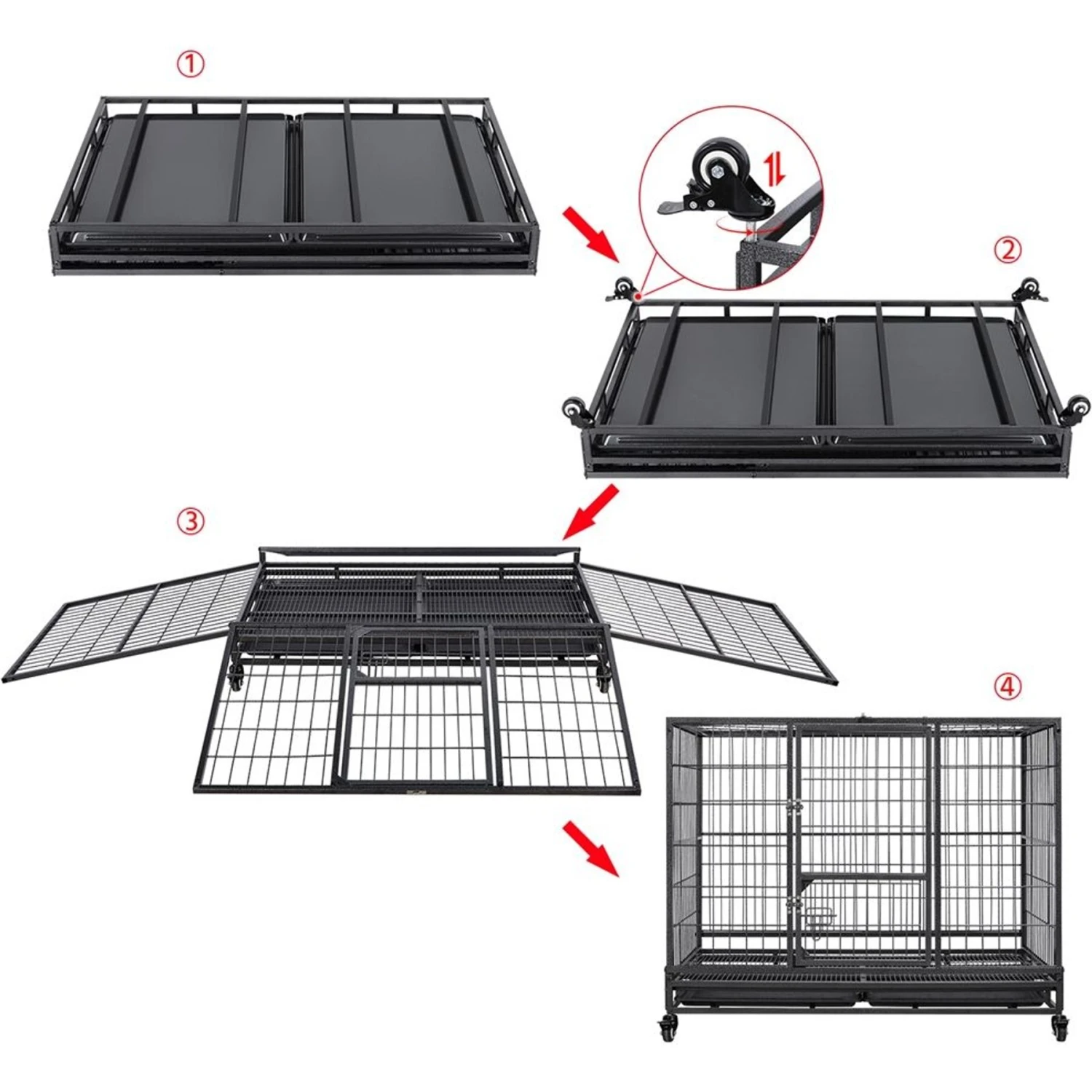 ①

②

③

④