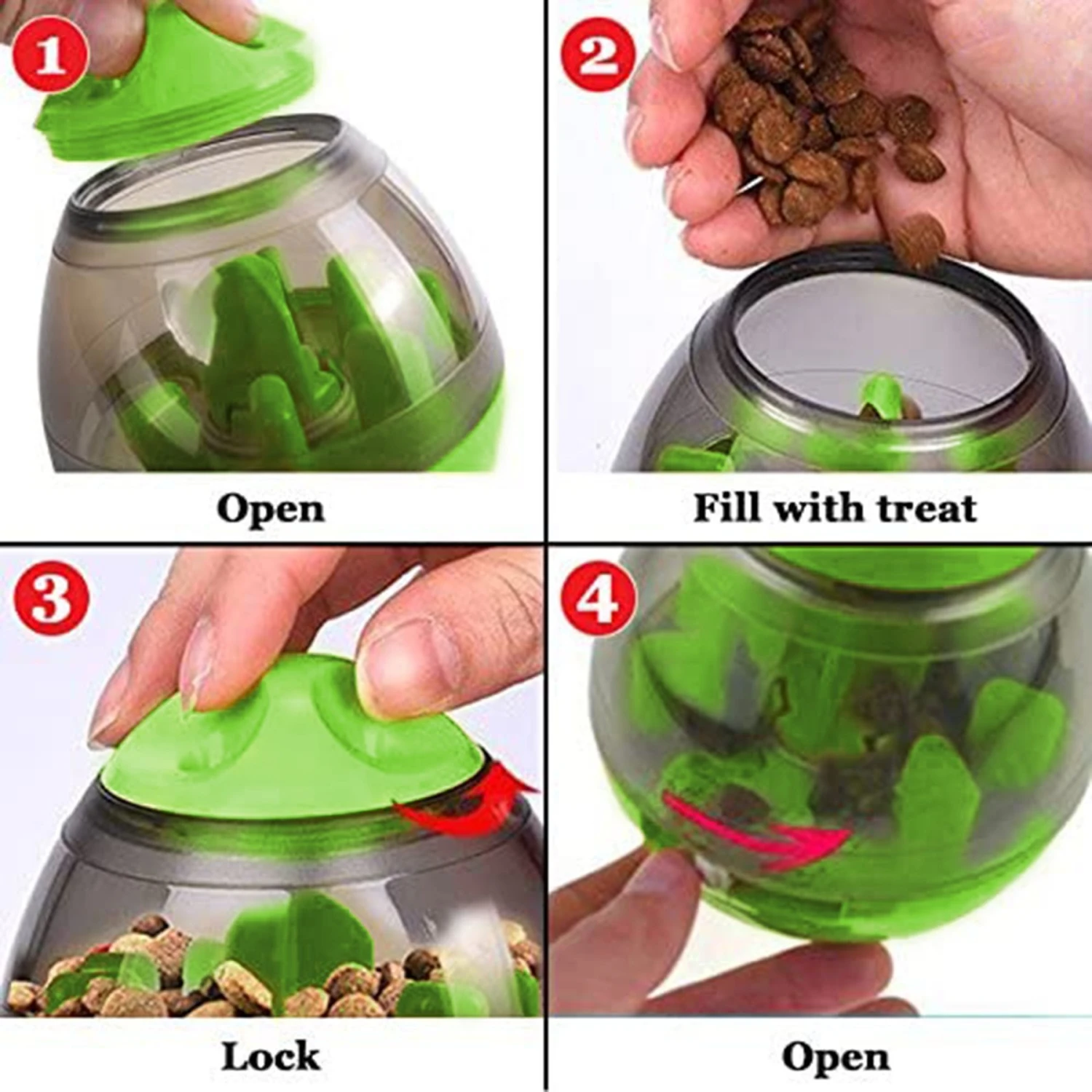 1

Open

2

Fill with treat

3

Lock

4

Open