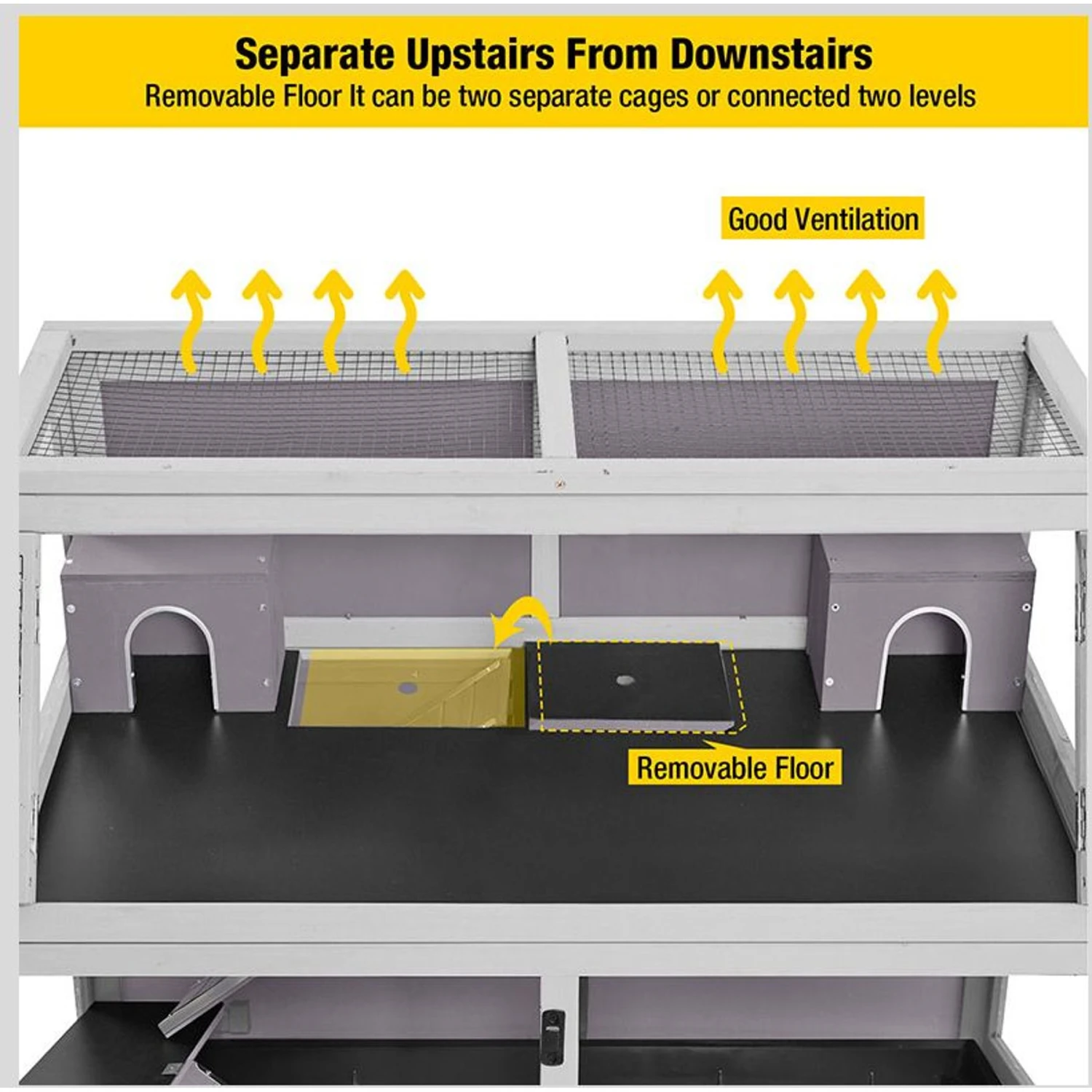 Separate Upstairs From Downstairs
Removable Floor It can be two separate cages or connected two levels

Good Ventilation

Removable Floor