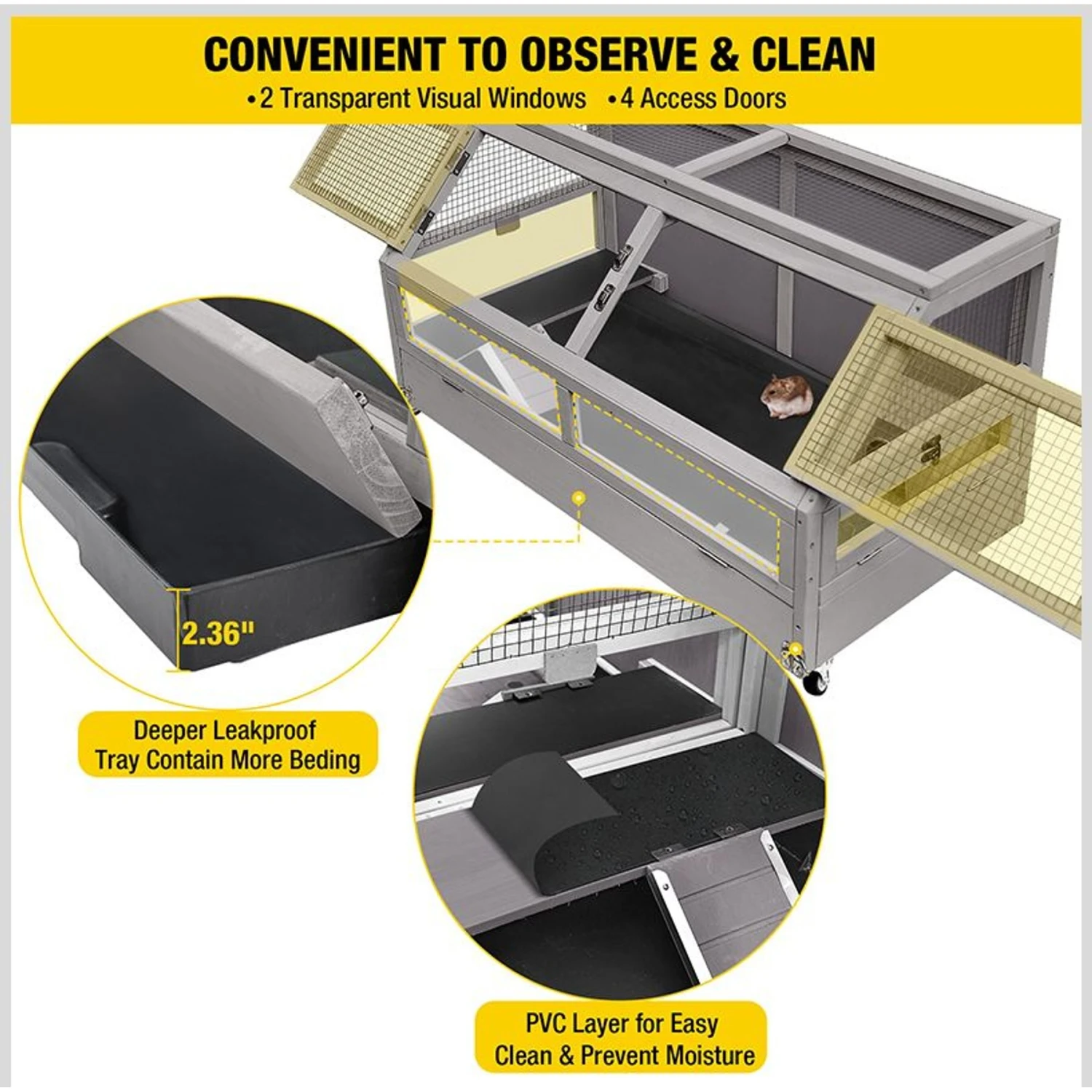 CONVENIENT TO OBSERVE & CLEAN
•2 Transparent Visual Windows •4 Access Doors

2.36"

Deeper Leakproof Tray Contain More Beding

PVC Layer for Easy Clean & Prevent Moisture