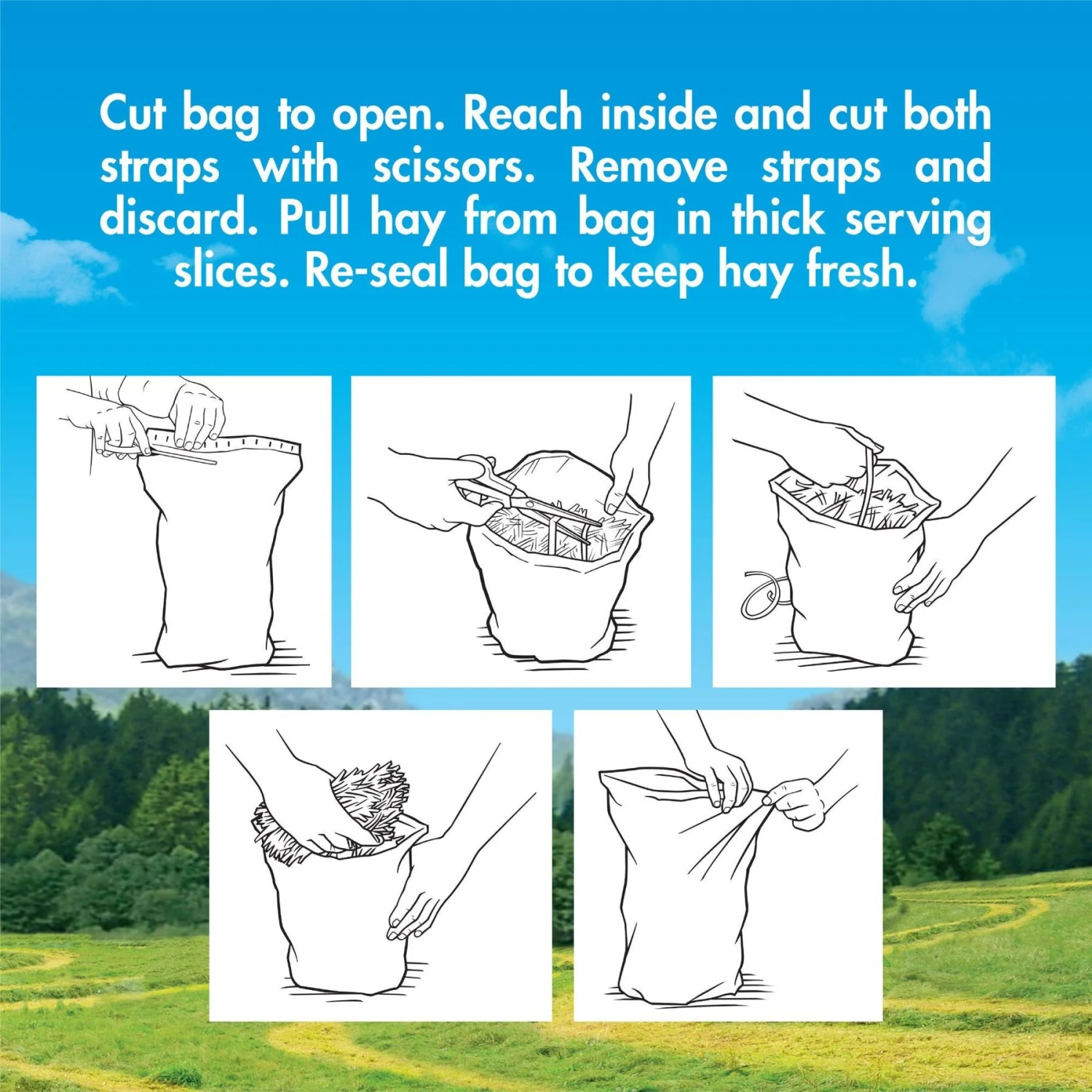 Cut bag to open. Reach inside and cut both straps with scissors. Remove straps and discard. Pull hay from bag in thick serving slices. Re-seal bag to keep hay fresh.