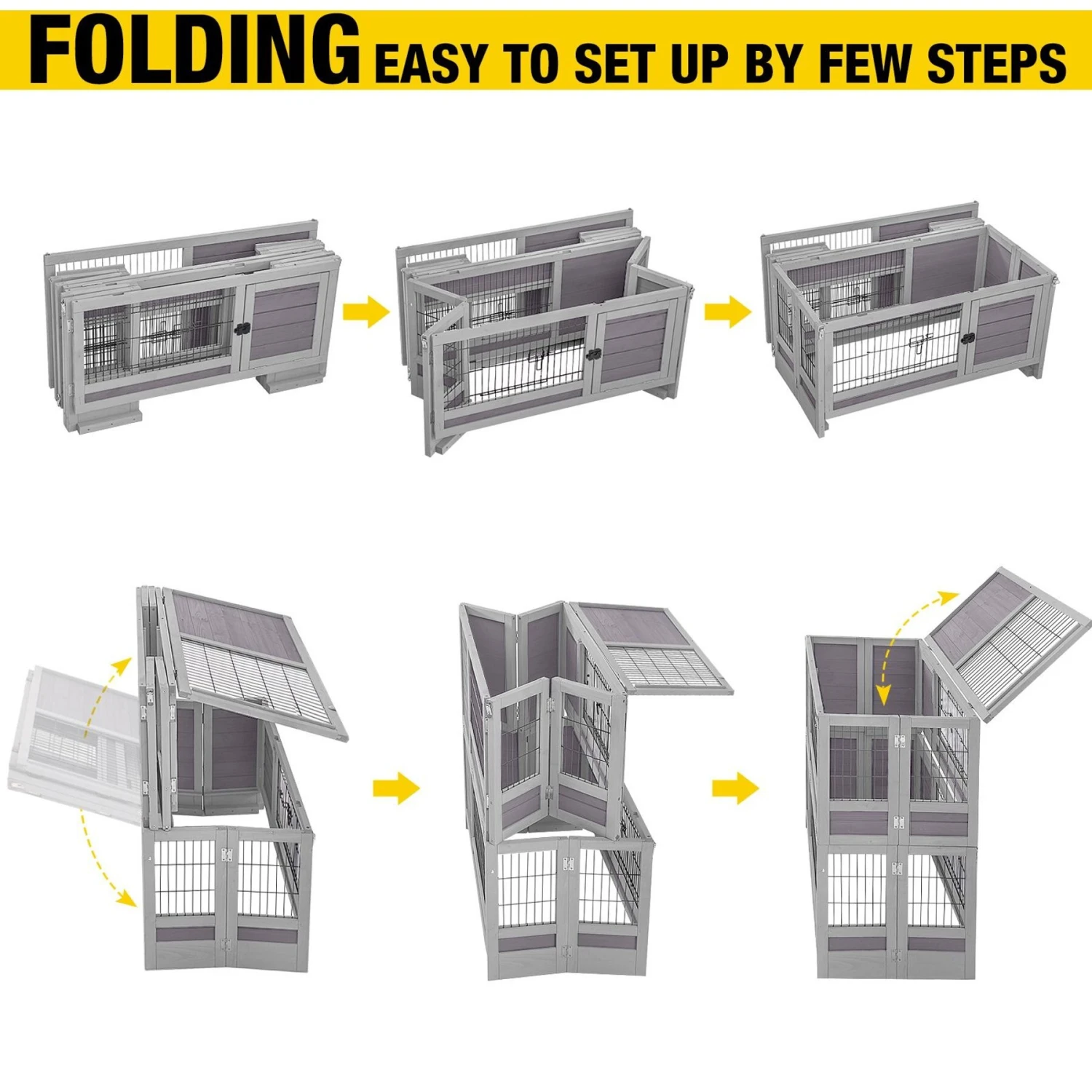 FOLDING EASY TO SET UP BY FEW STEPS