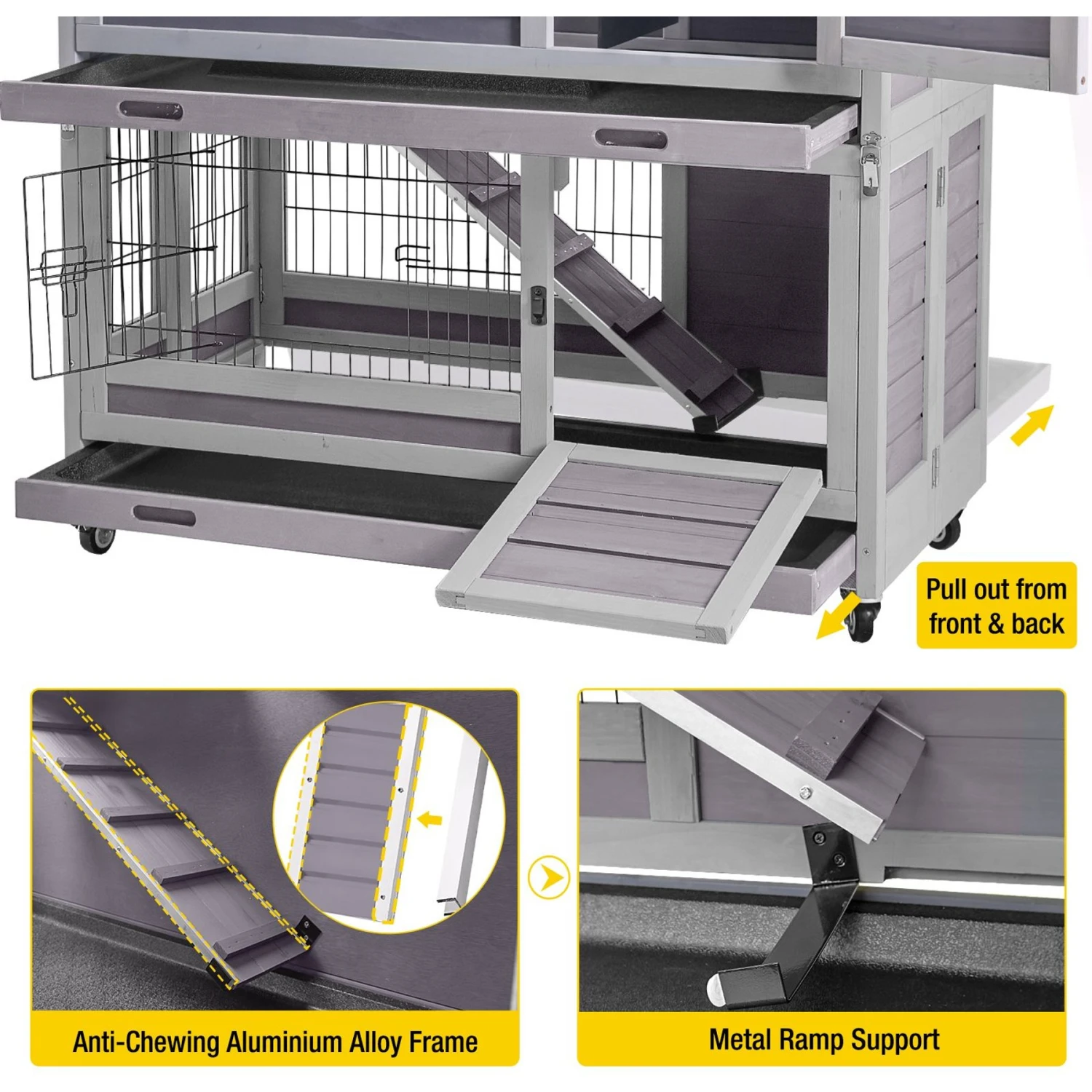 Pull out from front & back

Anti-Chewing Aluminium Alloy Frame

Metal Ramp Support